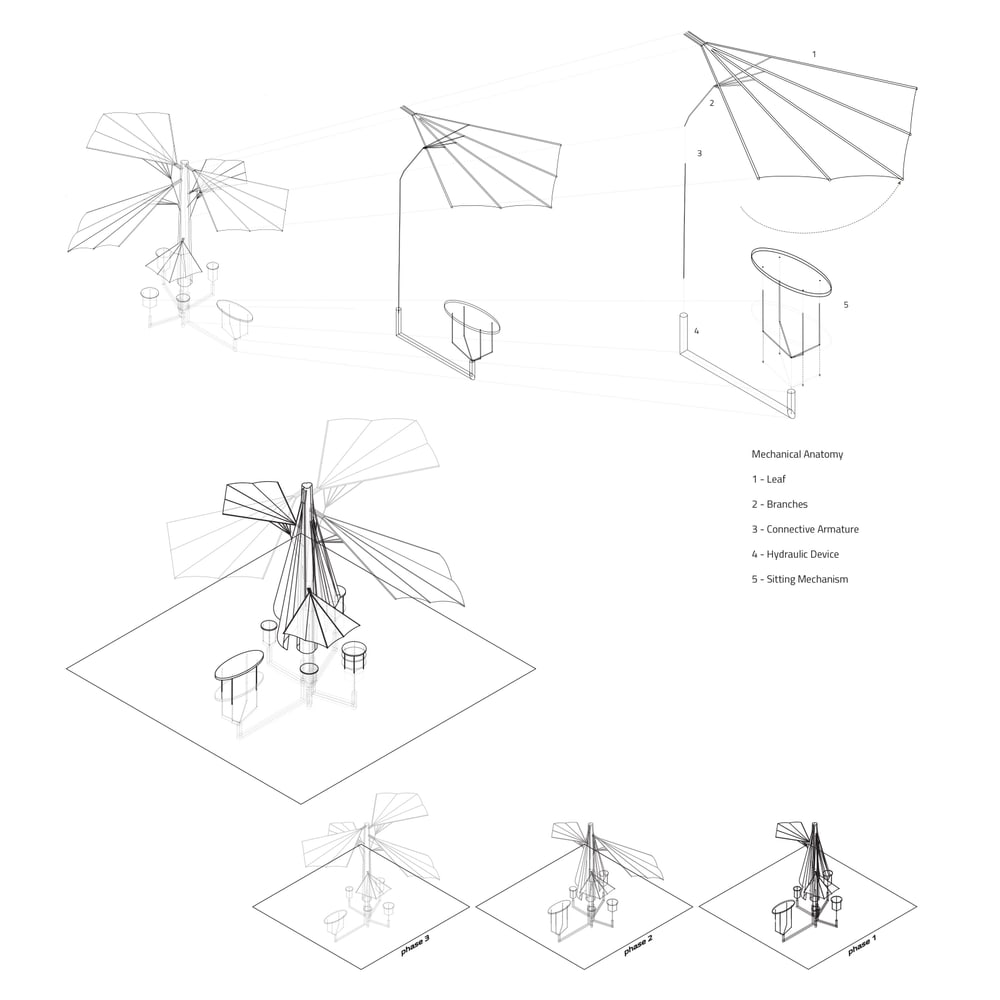 1

2

3

5

4

Mechanical Anatomy

1 - Leaf

2 - Branches

3 - Connective Armature

4 - Hydraulic Device

5 - Sitting Mechanism

phase 3

phase 2

phase 1