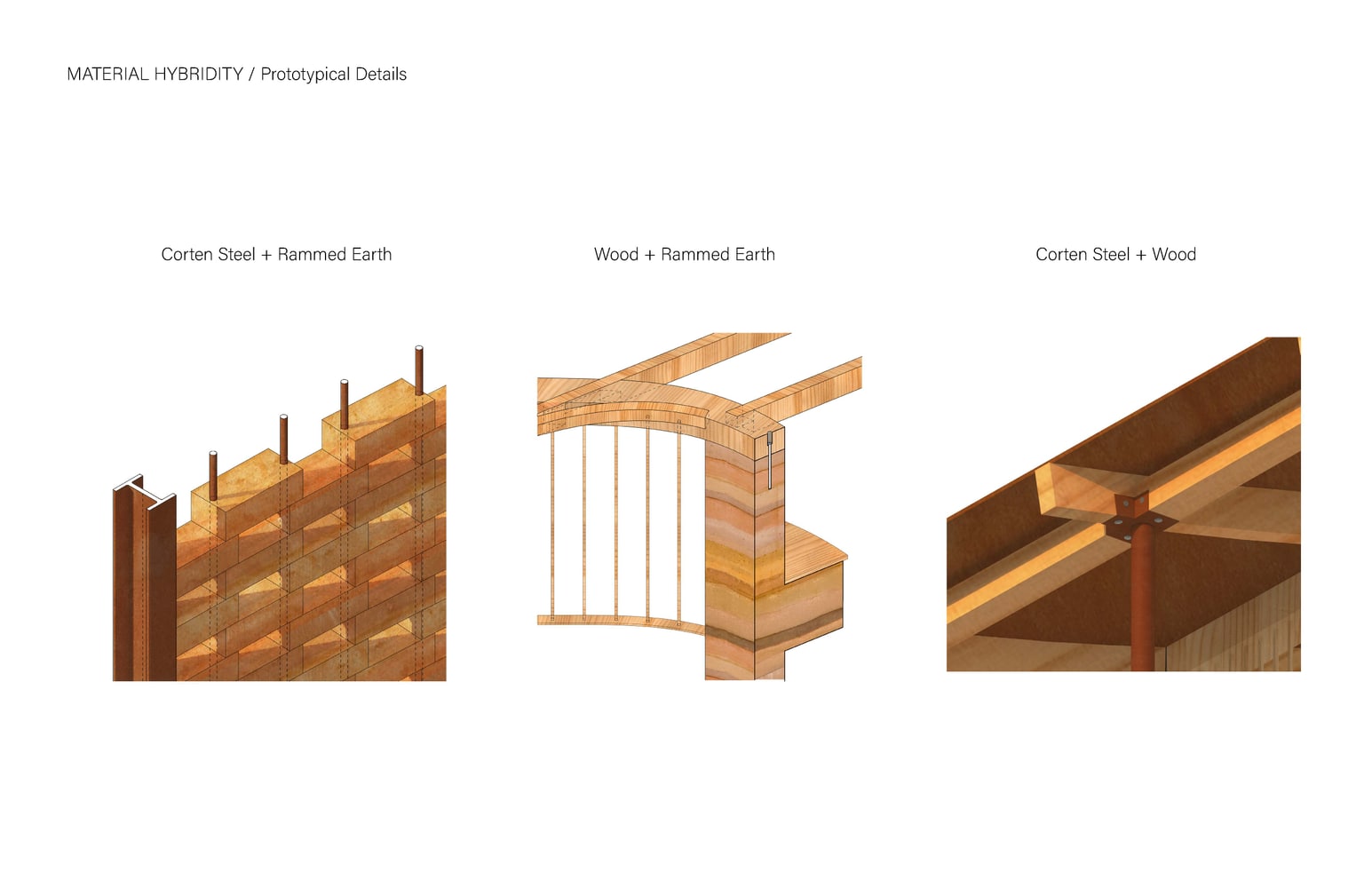 MATERIAL HYBRIDITY / Prototypical Details

Corten Steel + Rammed Earth

Wood + Rammed Earth

Corten Steel + Wood