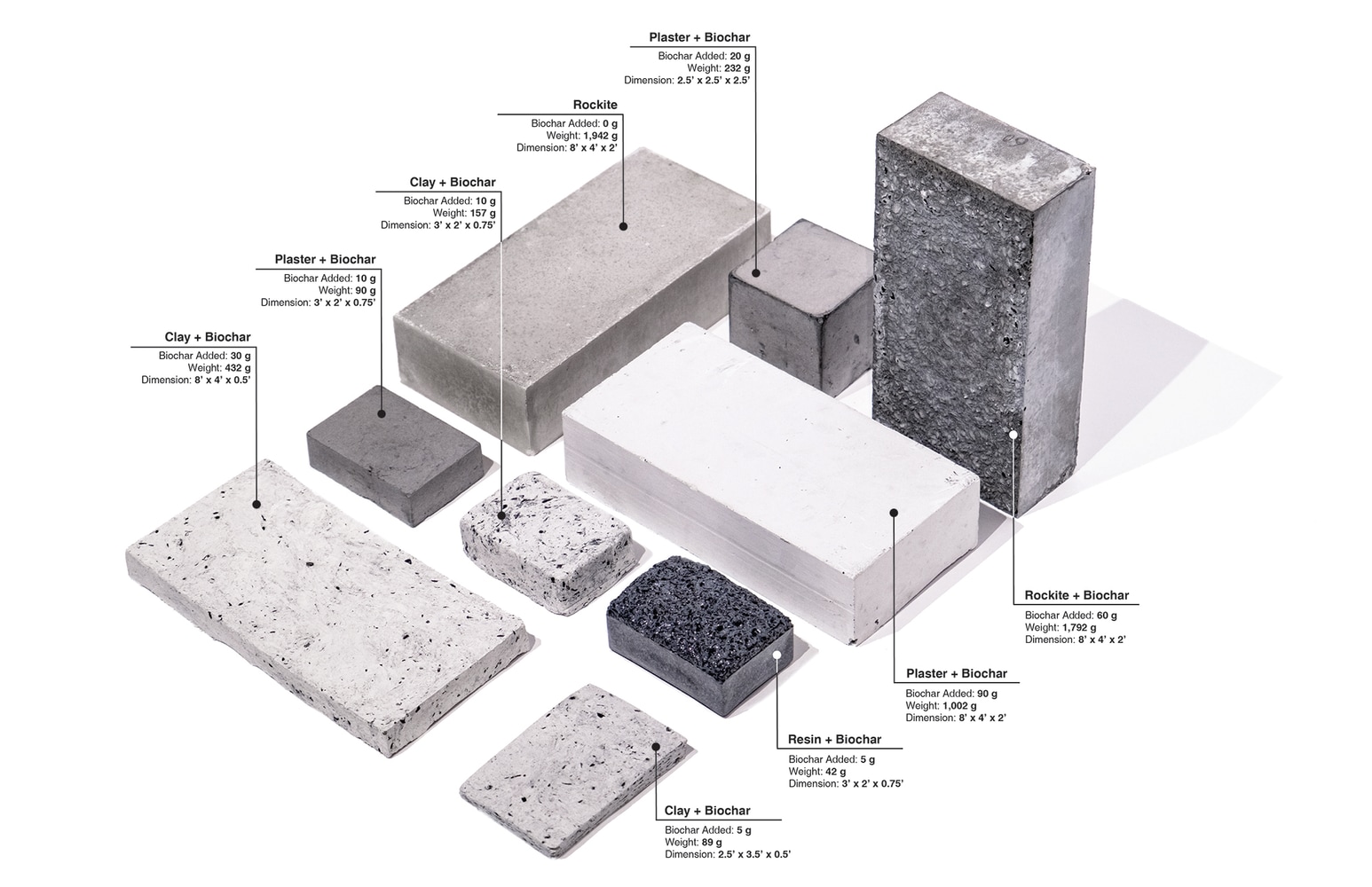 Plaster + Biochar
Biochar Added: 20 g
Weight: 232 g
Dimension: 2.5' x 2.5' x 2.5'

Rockite
Biochar Added: 0 g
Weight: 1,942 g
Dimension: 8' x 4' x 2'

Clay + Biochar
Biochar Added: 10 g
Weight: 157 g
Dimension: 3' x 2' x 0.75'

Plaster + Biochar
Biochar Added: 10 g
Weight: 90 g
Dimension: 3' x 2' x 0.75'

Clay + Biochar
Biochar Added: 30 g
Weight: 432 g
Dimension: 8' x 4' x 0.5'

Rockite + Biochar
Biochar Added: 60 g
Weight: 1,792 g
Dimension: 8' x 4' x 2'

Plaster + Biochar
Biochar Added: 90 g
Weight: 1,002 g
Dimension: 8' x 4' x 2'

Resin + Biochar
Biochar Added: 5 g
Weight: 42 g
Dimension: 3' x 2' x 0.75'

Clay + Biochar
Biochar Added: 5 g
Weight: 89 g
Dimension: 2.5' x 3.5' x 0.5'