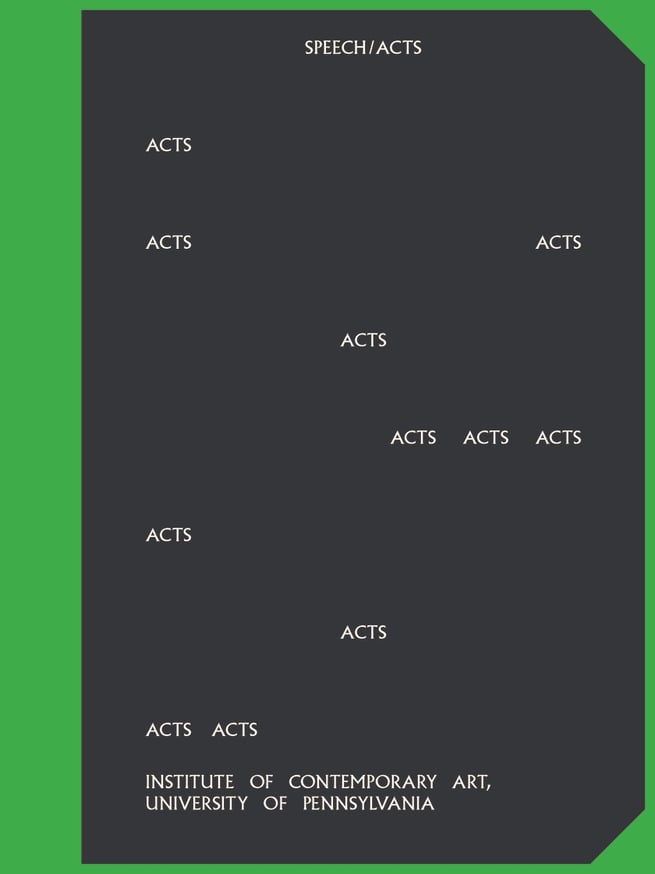 SPEECH/ACTS

ACTS

ACTS ACTS

ACTS

ACTS ACTS ACTS

ACTS

ACTS

ACTS ACTS

INSTITUTE OF CONTEMPORARY ART, UNIVERSITY OF PENNSYLVANIA