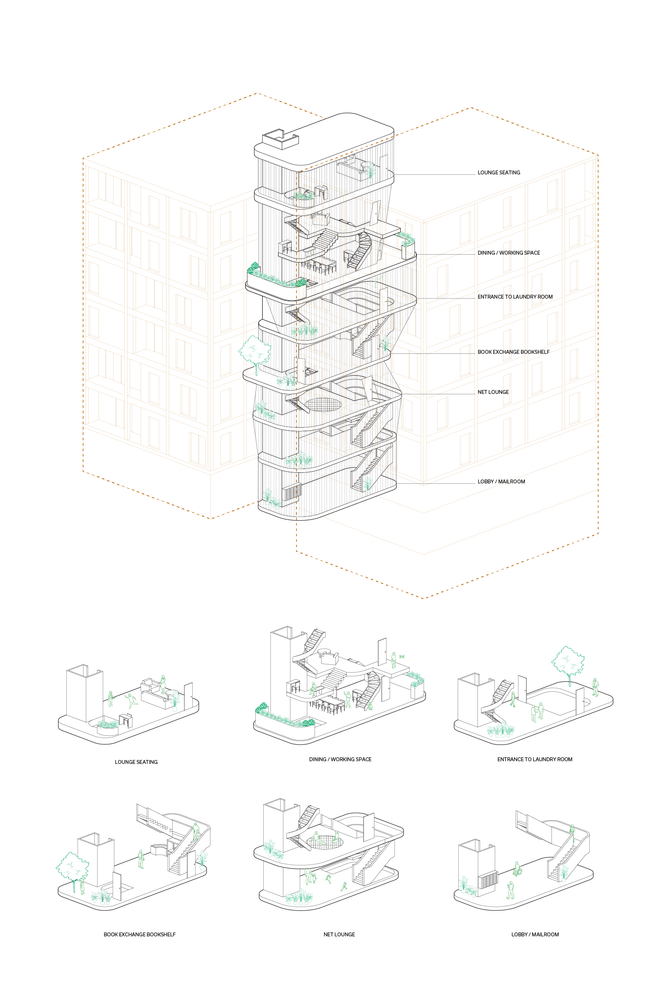 LOUNGE SEATING

DINING / WORKING SPACE

ENTRANCE TO LAUNDRY ROOM

BOOK EXCHANGE BOOKSHELF

NET LOUNGE

LOBBY / MAILROOM

LOUNGE SEATING

DINING / WORKING SPACE

ENTRANCE TO LAUNDRY ROOM

BOOK EXCHANGE BOOKSHELF

NET LOUNGE

LOBBY / MAILROOM