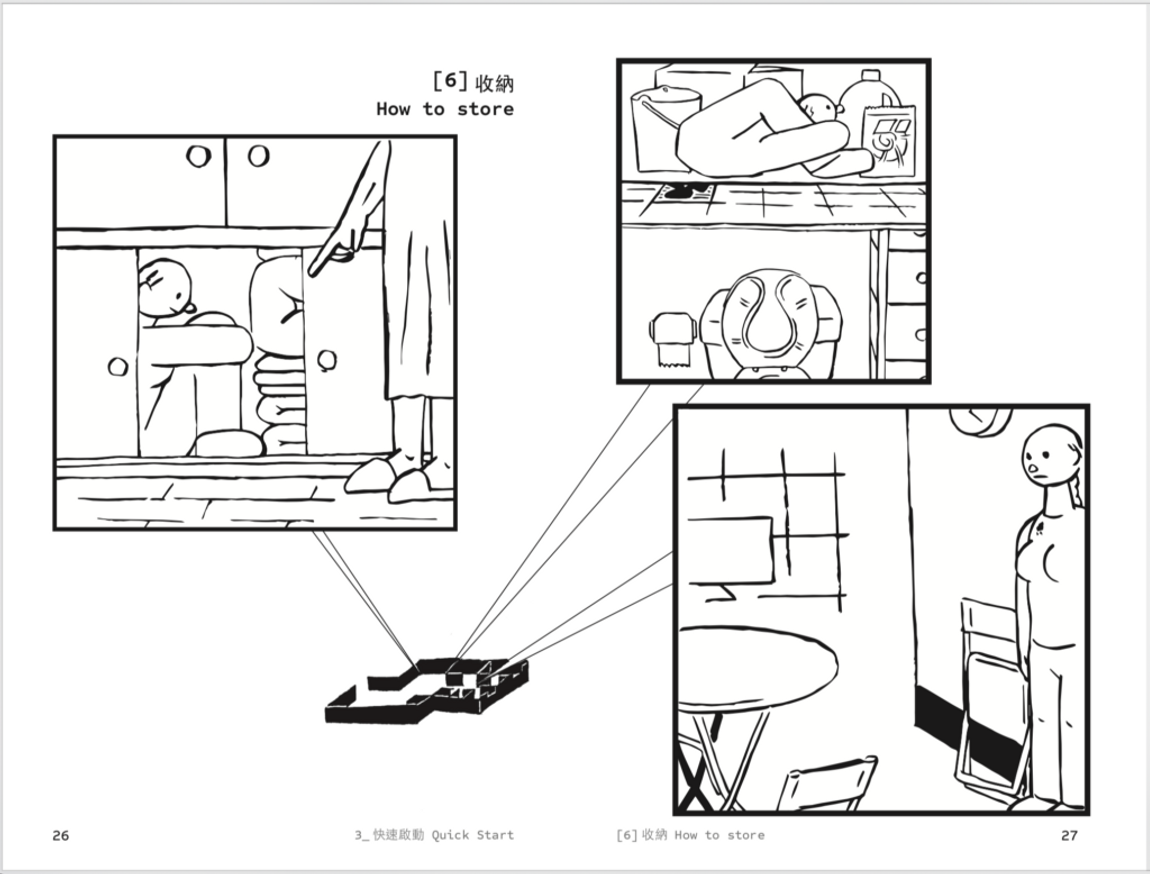 [6] 收納
How to store

26

3_ 快速啟動 Quick Start

[6] 收納 How to store

27