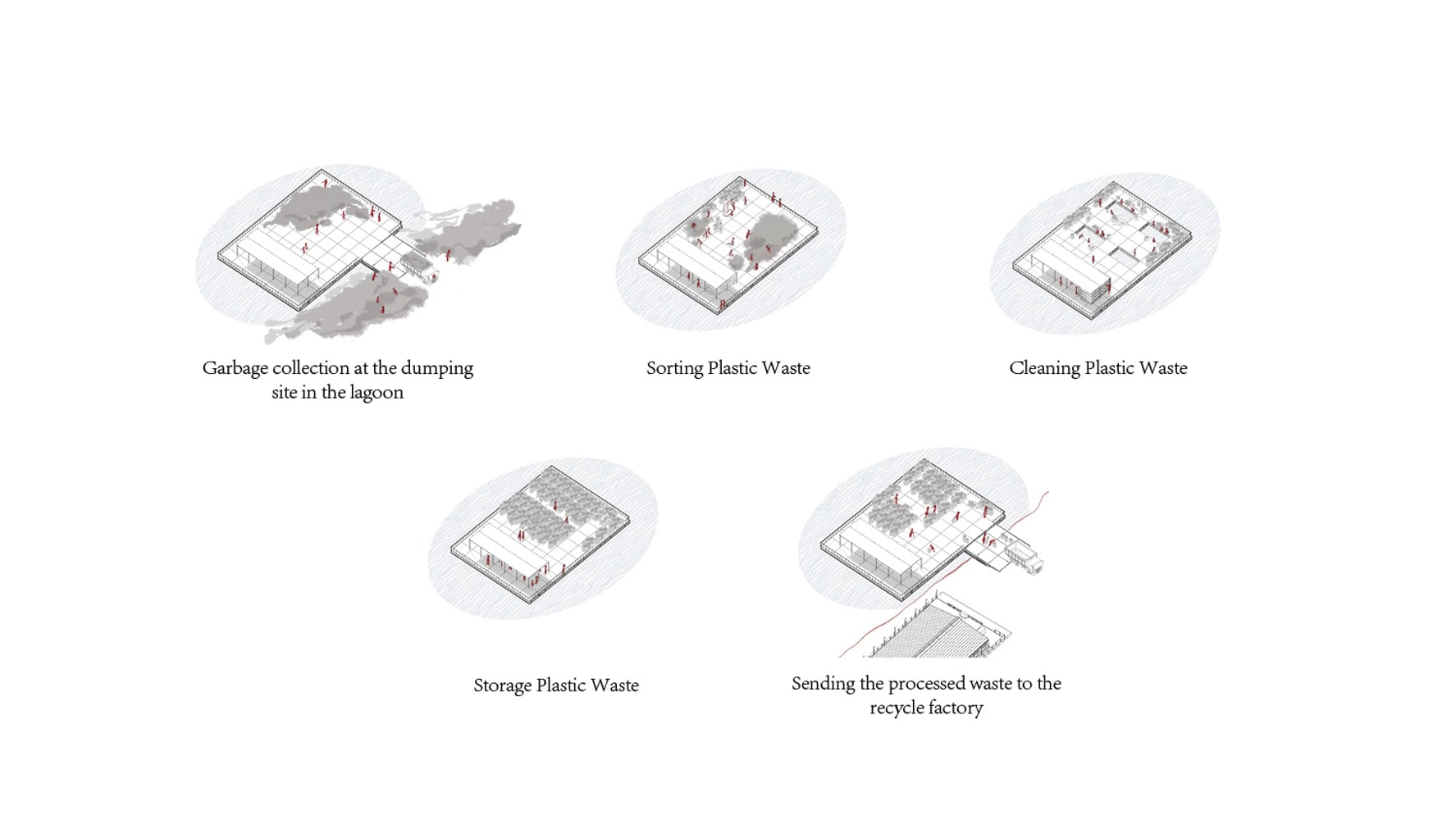 Garbage collection at the dumping site in the lagoon

Sorting Plastic Waste

Cleaning Plastic Waste

Storage Plastic Waste

Sending the processed waste to the recycle factory