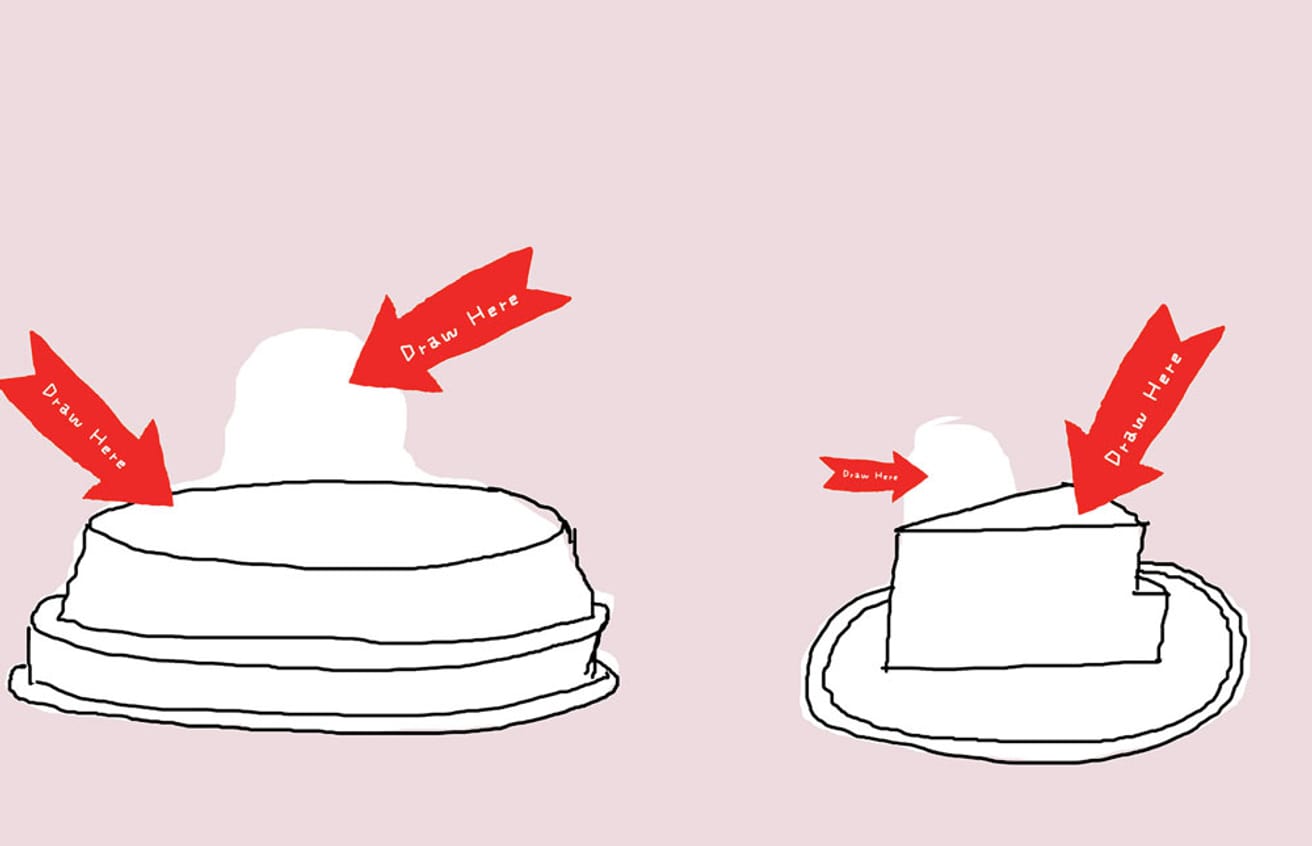 Draw Here

Draw Here

Draw Here

Draw Here