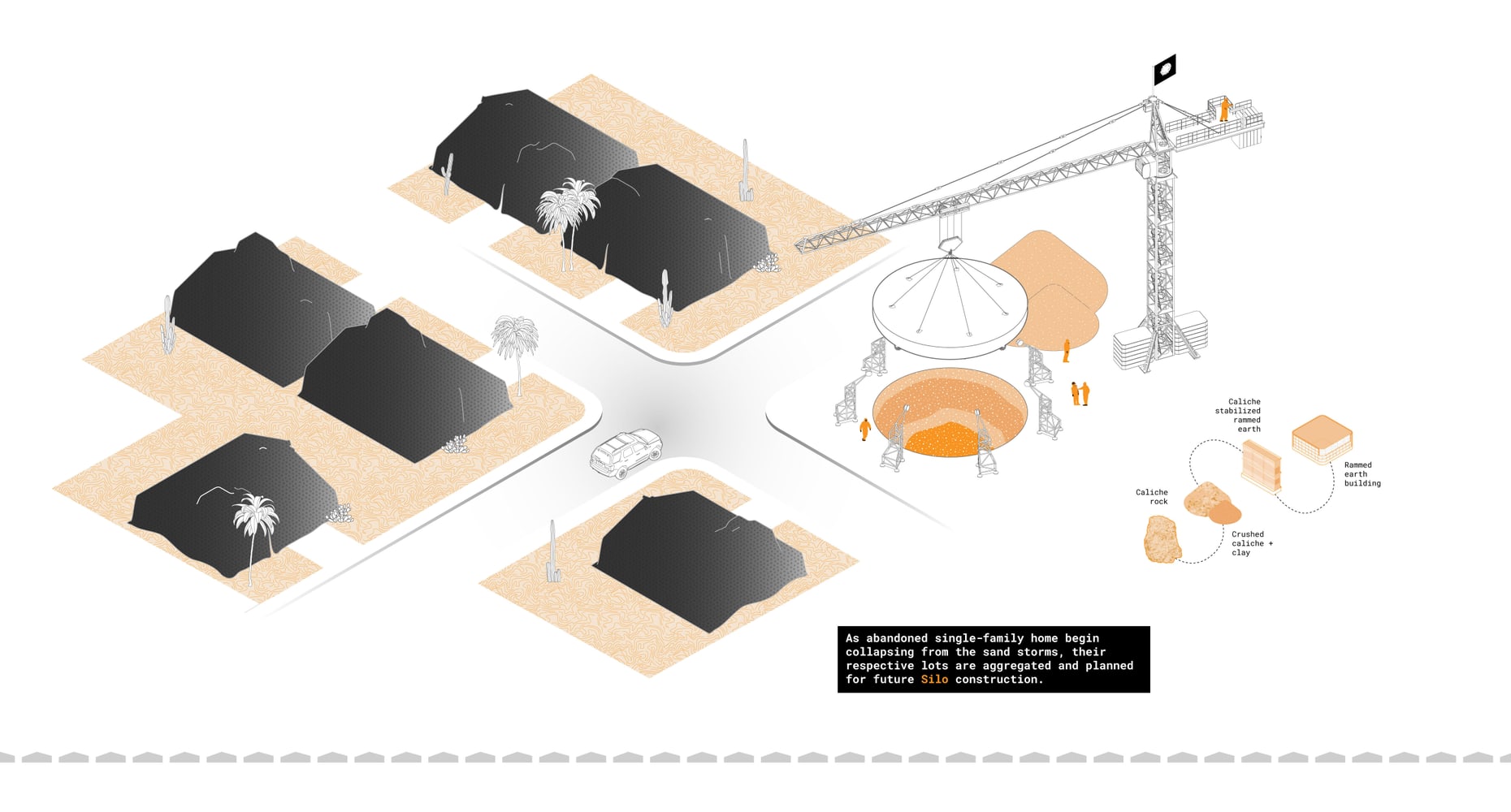 Caliche stabilized rammed earth

Rammed earth building

Caliche rock

Crushed caliche + clay

As abandoned single-family home begin collapsing from the sand storms, their respective lots are aggregated and planned for future Silo construction.