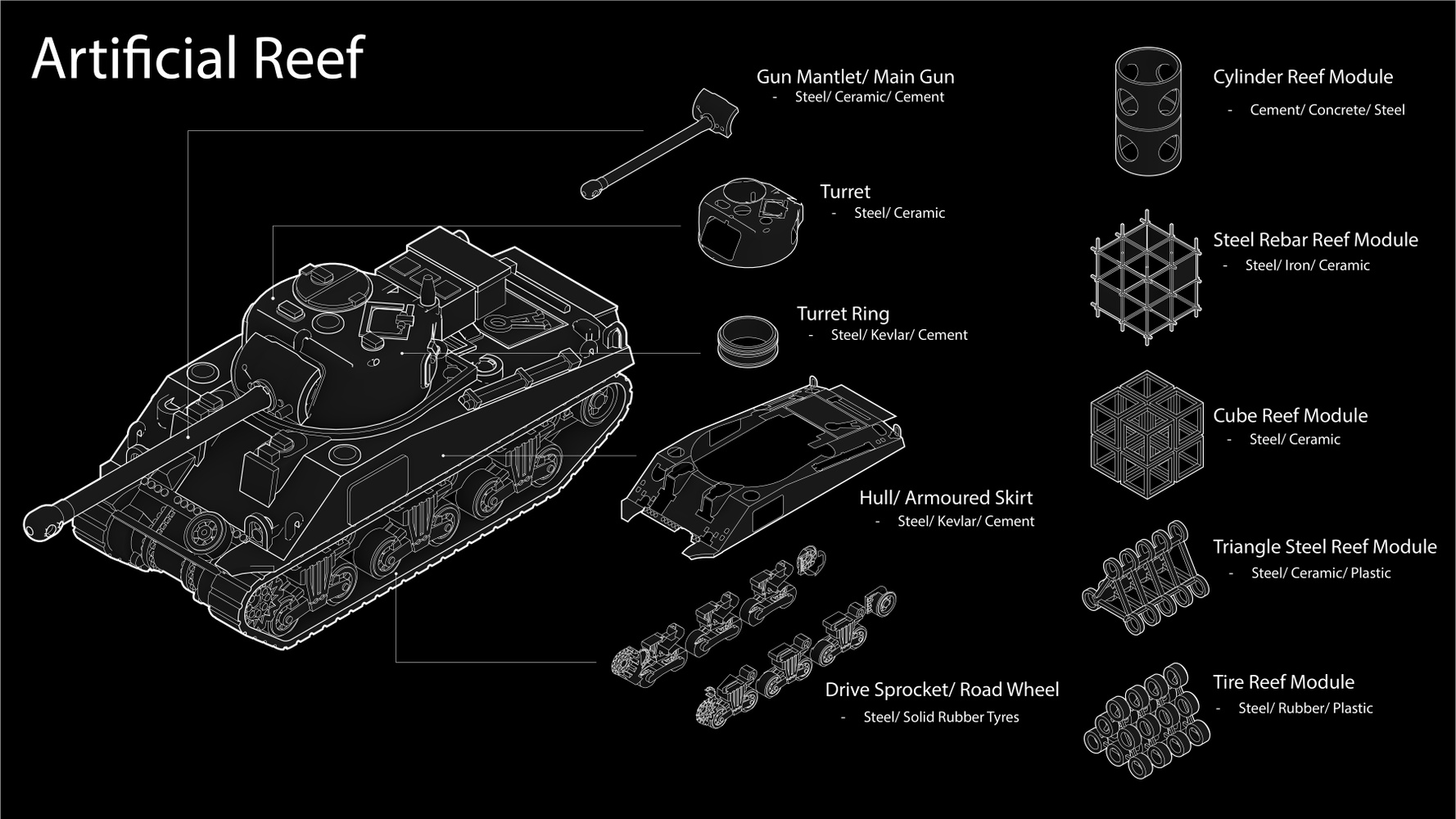 Artificial Reef

Gun Mantlet/ Main Gun
- Steel/ Ceramic/ Cement

Turret
- Steel/ Ceramic

Turret Ring
- Steel/ Kevlar/ Cement

Hull/ Armoured Skirt
- Steel/ Kevlar/ Cement

Drive Sprocket/ Road Wheel
- Steel/ Solid Rubber Tyres

Cylinder Reef Module
- Cement/ Concrete/ Steel

Steel Rebar Reef Module
- Steel/ Iron/ Ceramic

Cube Reef Module
- Steel/ Ceramic

Triangle Steel Reef Module
- Steel/ Ceramic/ Plastic

Tire Reef Module
- Steel/ Rubber/ Plastic