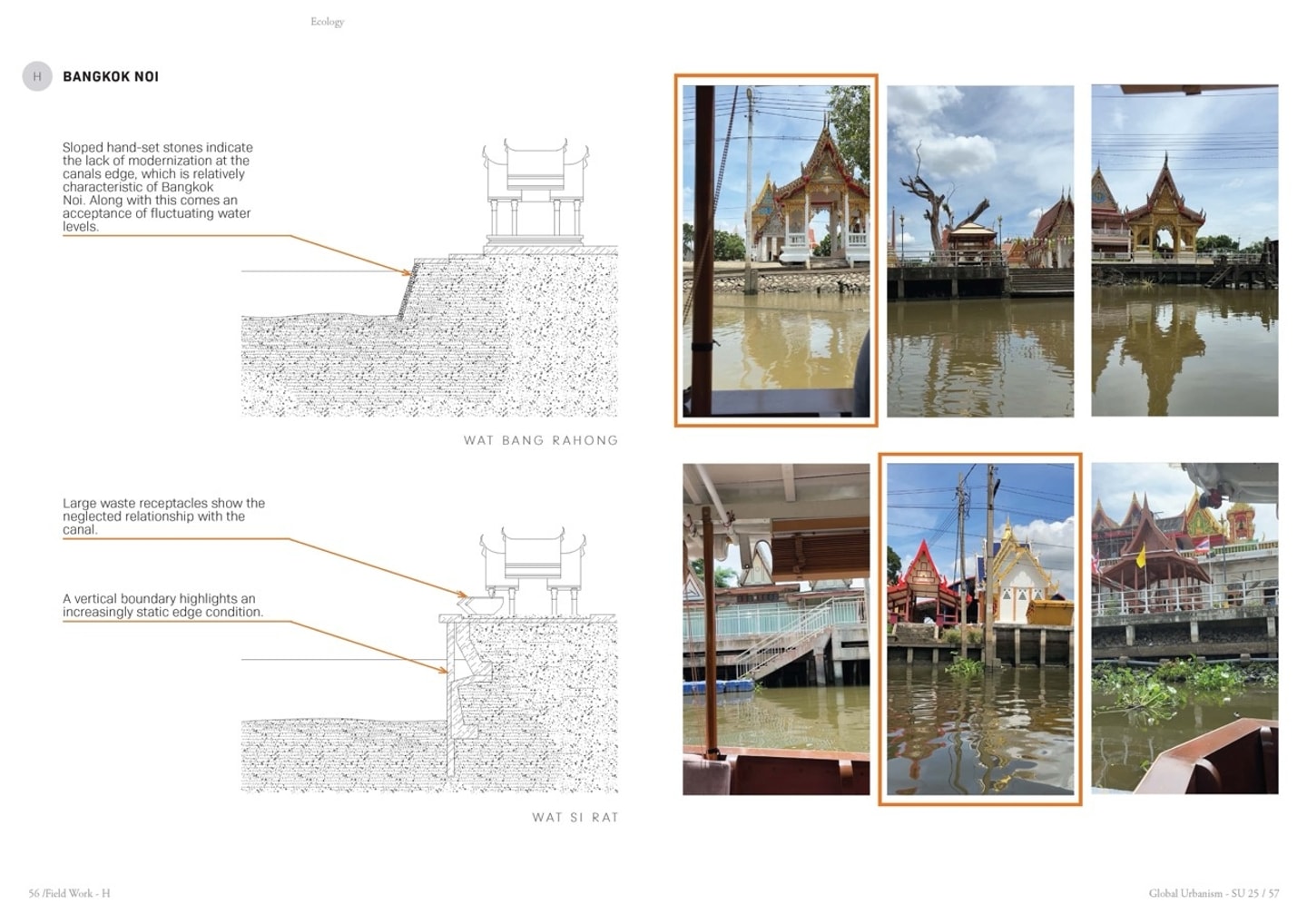 Ecology

H BANGKOK NOI

Sloped hand-set stones indicate the lack of modernization at the canals edge, which is relatively characteristic of Bangkok Noi. Along with this comes an acceptance of fluctuating water levels.

WAT BANG RAHONG

Large waste receptacles show the neglected relationship with the canal.

A vertical boundary highlights an increasingly static edge condition.

WAT SI RAT

56 /Field Work - H

Global Urbanism - SU 25 / 57