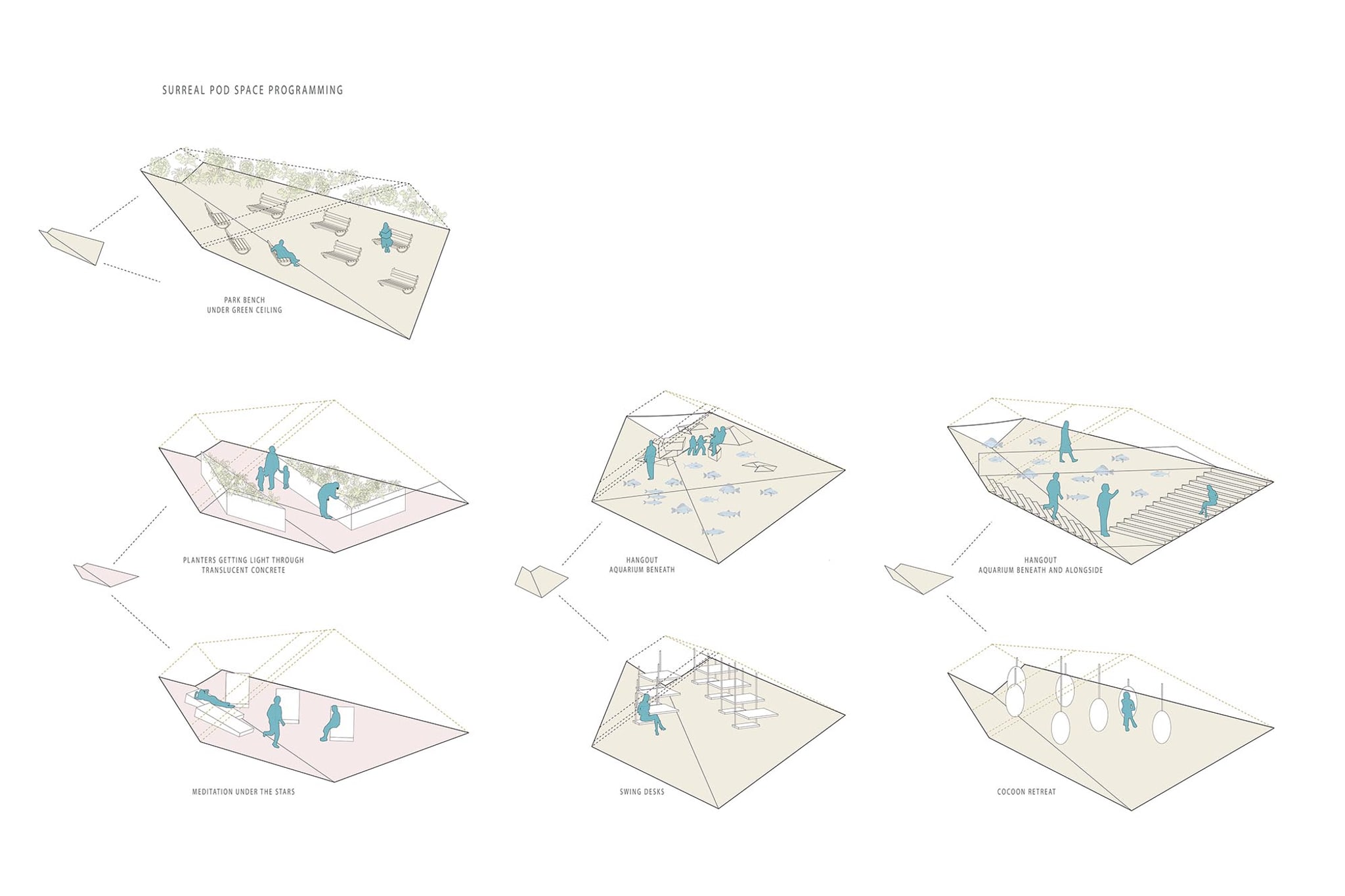 SURREAL POD SPACE PROGRAMMING

PARK BENCH
UNDER GREEN CEILING

PLANTERS GETTING LIGHT THROUGH
TRANSLUCENT CONCRETE

HANGOUT
AQUARIUM BENEATH

HANGOUT
AQUARIUM BENEATH AND ALONGSIDE

MEDITATION UNDER THE STARS

SWING DESKS

COCOON RETREAT