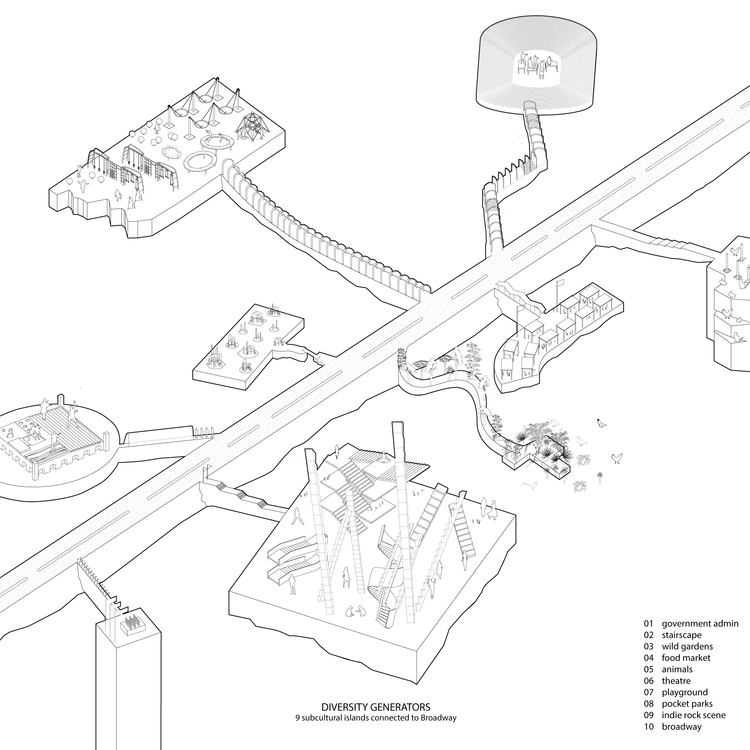 DIVERSITY GENERATORS
9 subcultural islands connected to Broadway

01 government admin
02 stairscape
03 wild gardens
04 food market
05 animals
06 theatre
07 playground
08 pocket parks
09 indie rock scene
10 broadway