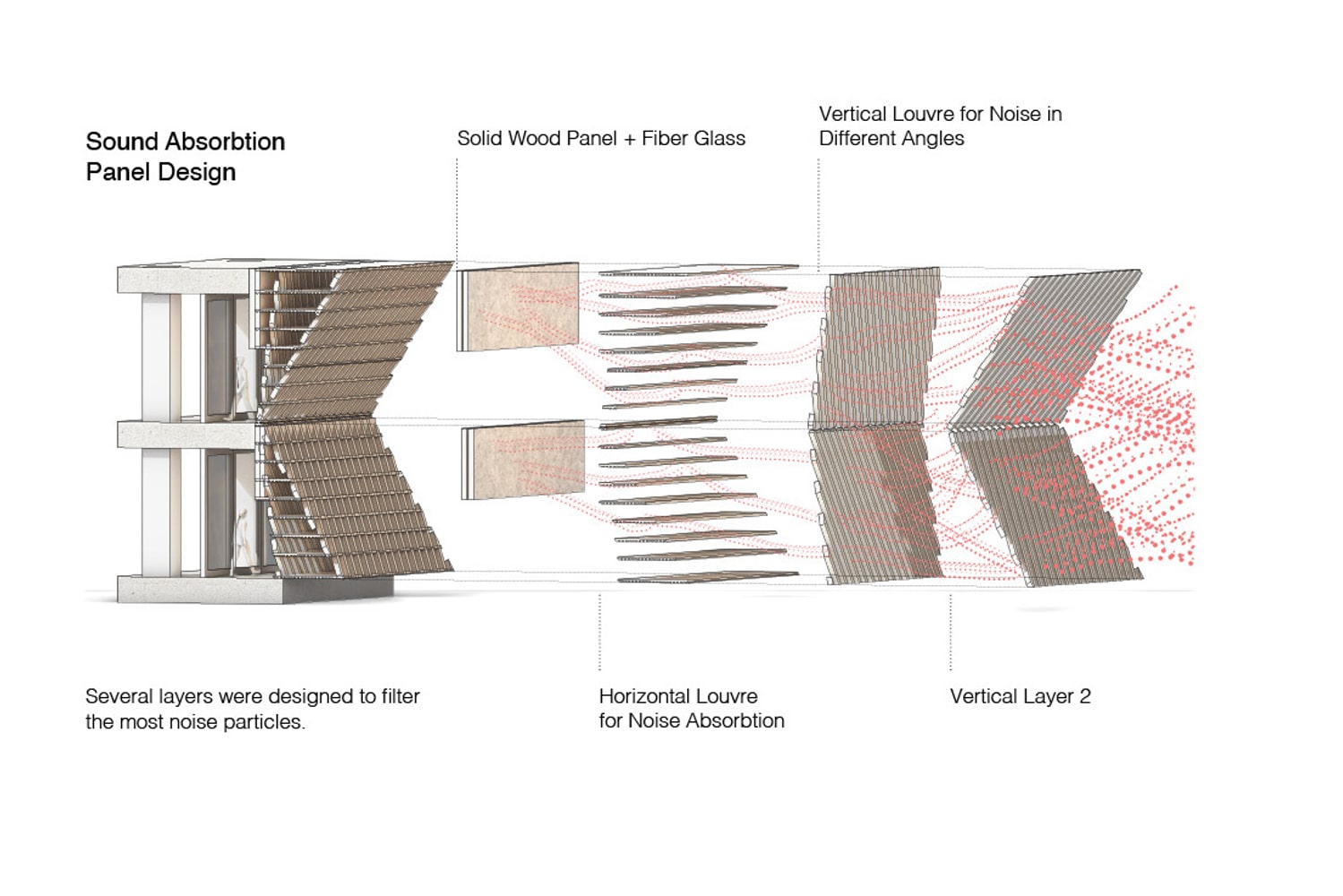 Sound Absorbtion
Panel Design

Solid Wood Panel + Fiber Glass

Vertical Louvre for Noise in Different Angles

Several layers were designed to filter the most noise particles.

Horizontal Louvre
for Noise Absorbtion

Vertical Layer 2