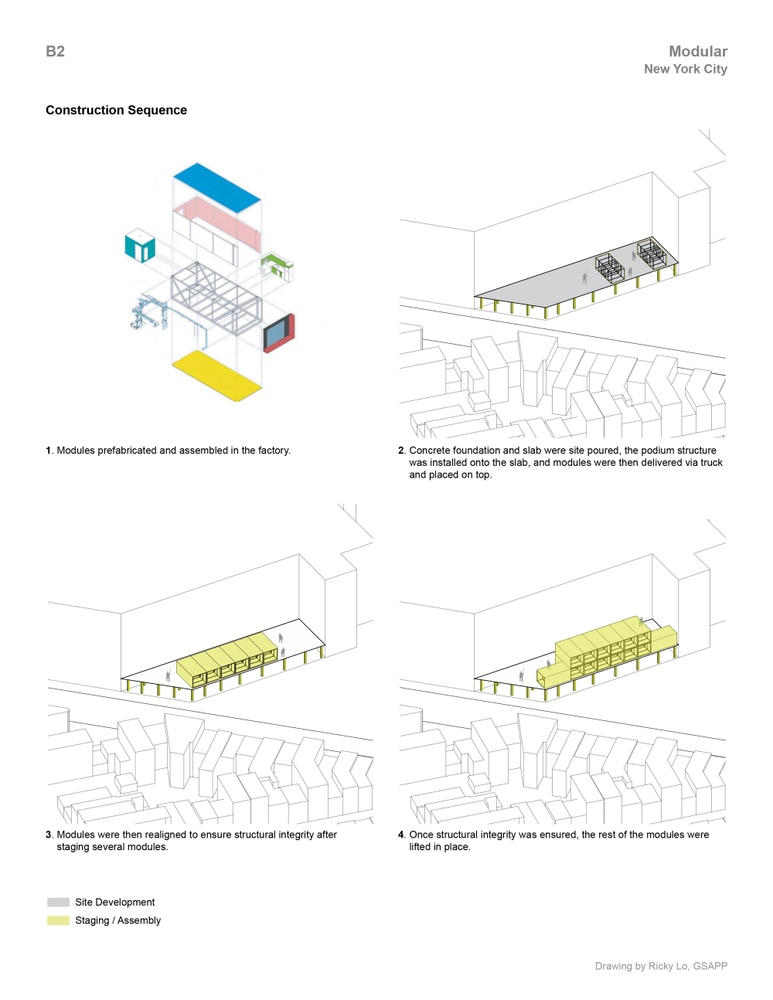 B2

Modular
New York City

Construction Sequence

1. Modules prefabricated and assembled in the factory.

2. Concrete foundation and slab were site poured, the podium structure was installed onto the slab, and modules were then delivered via truck and placed on top.

3. Modules were then realigned to ensure structural integrity after staging several modules.

4. Once structural integrity was ensured, the rest of the modules were lifted in place.

Site Development
Staging / Assembly

Drawing by Ricky Lo, GSAPP