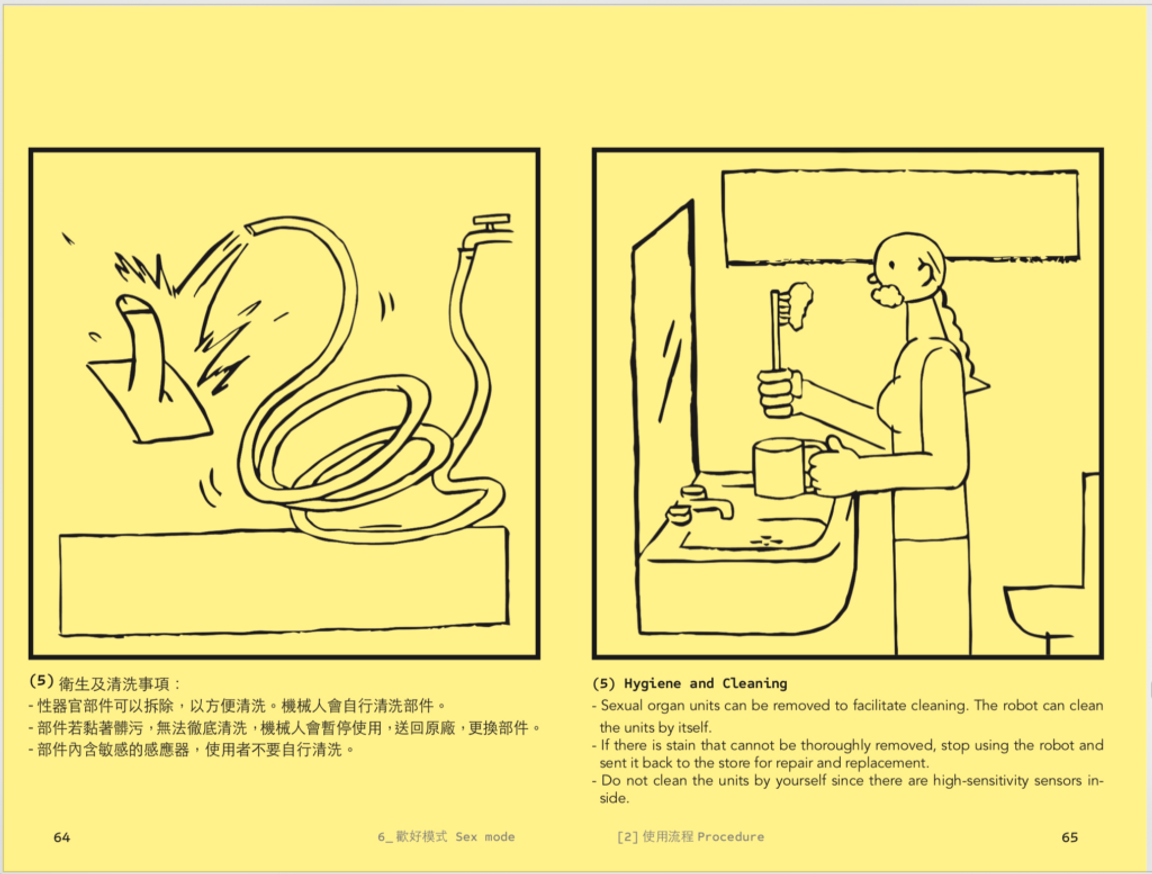 (5) 衛生及清洗事項：
- 性器官部件可以拆除，以方便清洗。機械人會自行清洗部件。
- 部件若黏著髒污，無法徹底清洗，機械人會暫停使用，送回原廠，更換部件。
- 部件內含敏感的感應器，使用者不要自行清洗。

64

6_ 歡好模式 Sex mode

(5) Hygiene and Cleaning
- Sexual organ units can be removed to facilitate cleaning. The robot can clean the units by itself.
- If there is stain that cannot be thoroughly removed, stop using the robot and sent it back to the store for repair and replacement.
- Do not clean the units by yourself since there are high-sensitivity sensors inside.

[2] 使用流程 Procedure

65