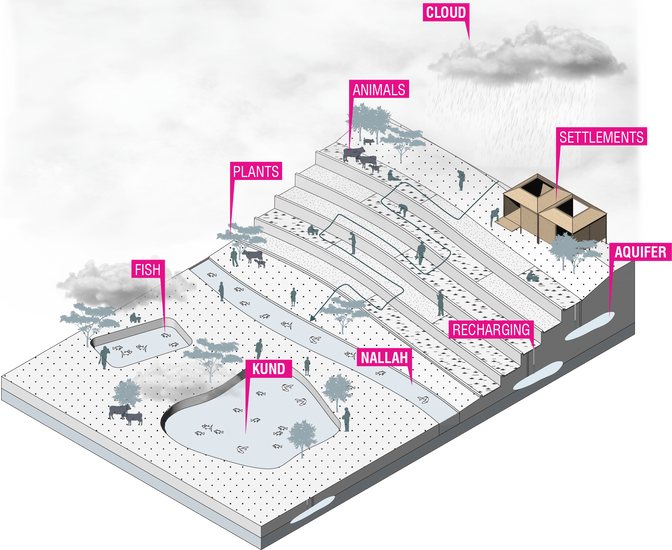 CLOUD

ANIMALS

SETTLEMENTS

PLANTS

AQUIFER

FISH

RECHARGING

NALLAH

KUND