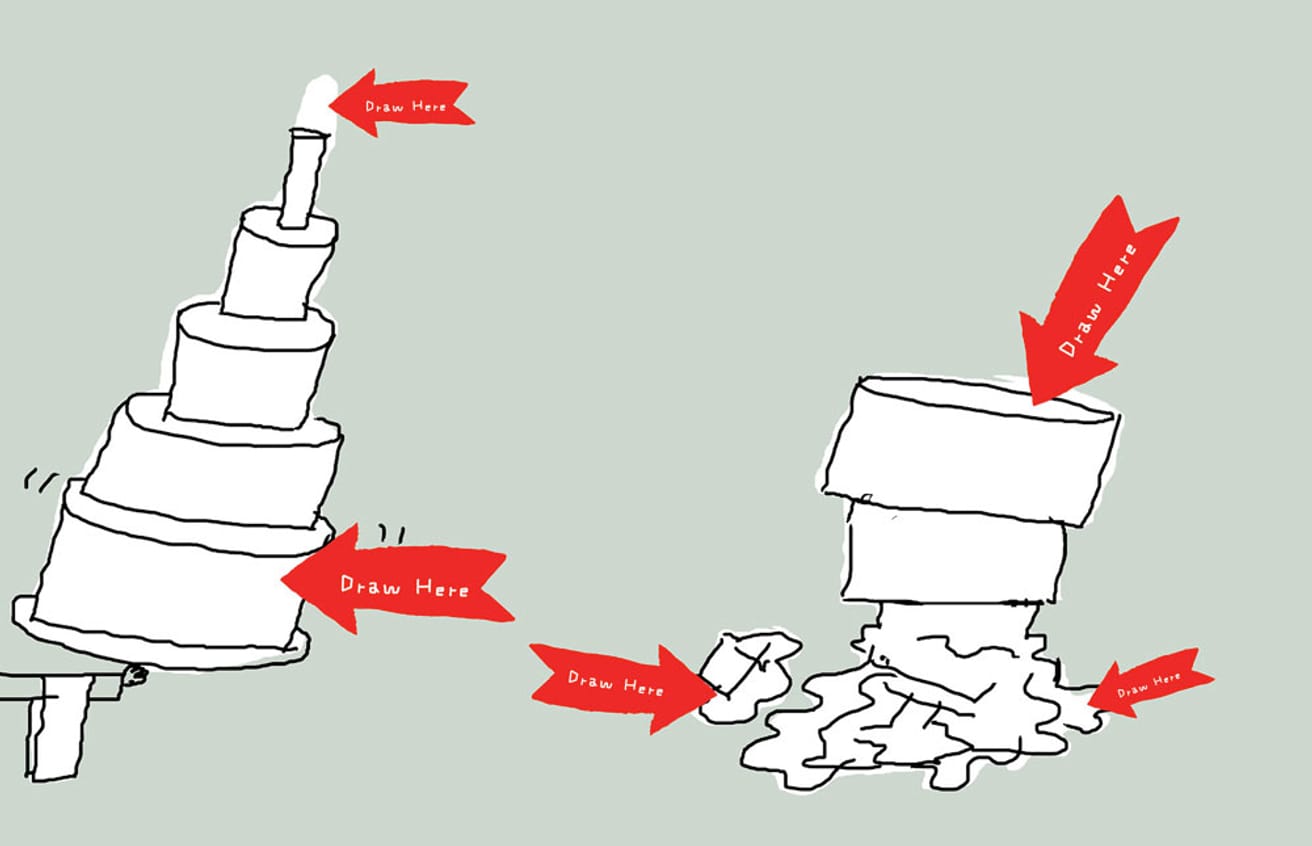 Draw Here

Draw Here

Draw Here

Draw Here

Draw Here