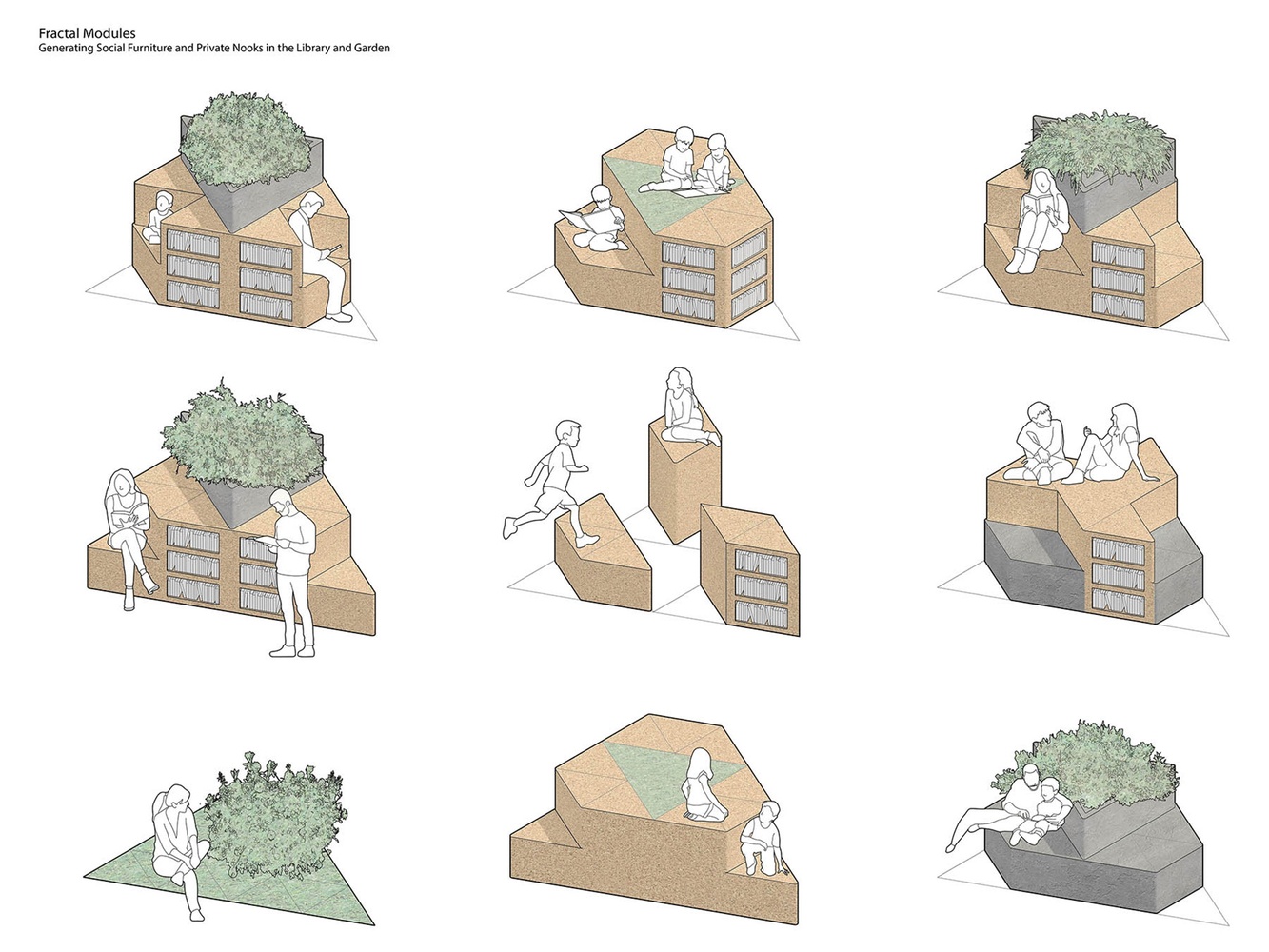 Fractal Modules
Generating Social Furniture and Private Nooks in the Library and Garden