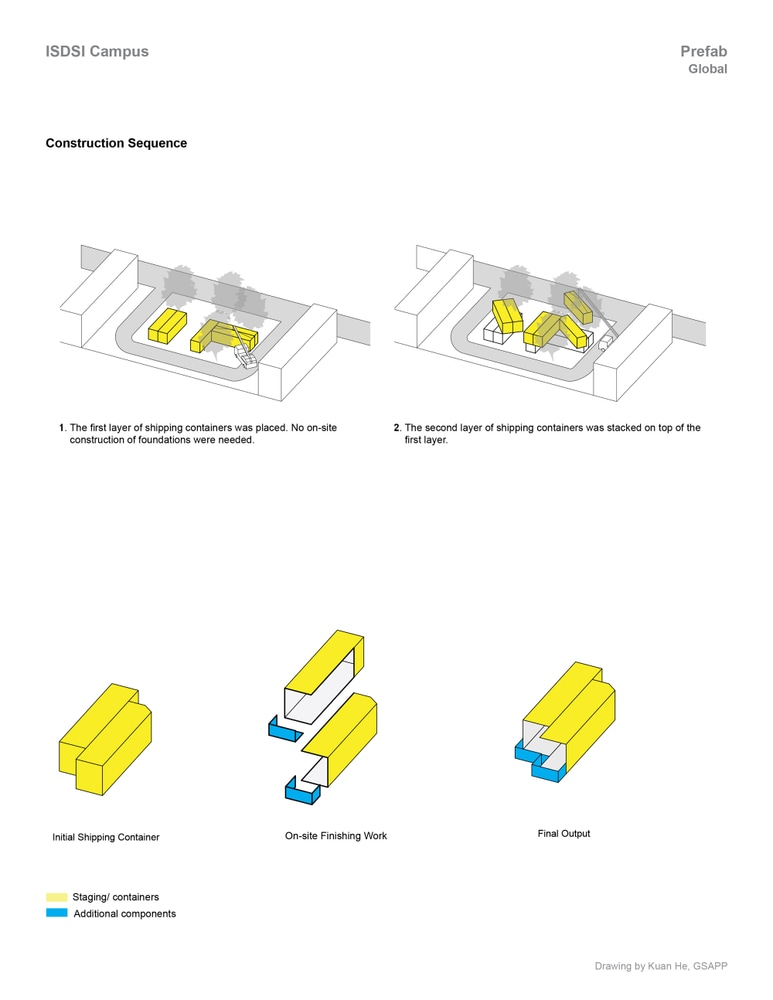 ISDSI Campus

Prefab
Global

Construction Sequence

1. The first layer of shipping containers was placed. No on-site construction of foundations were needed.

2. The second layer of shipping containers was stacked on top of the first layer.

Initial Shipping Container

On-site Finishing Work

Final Output

Staging/ containers
Additional components

Drawing by Kuan He, GSAPP