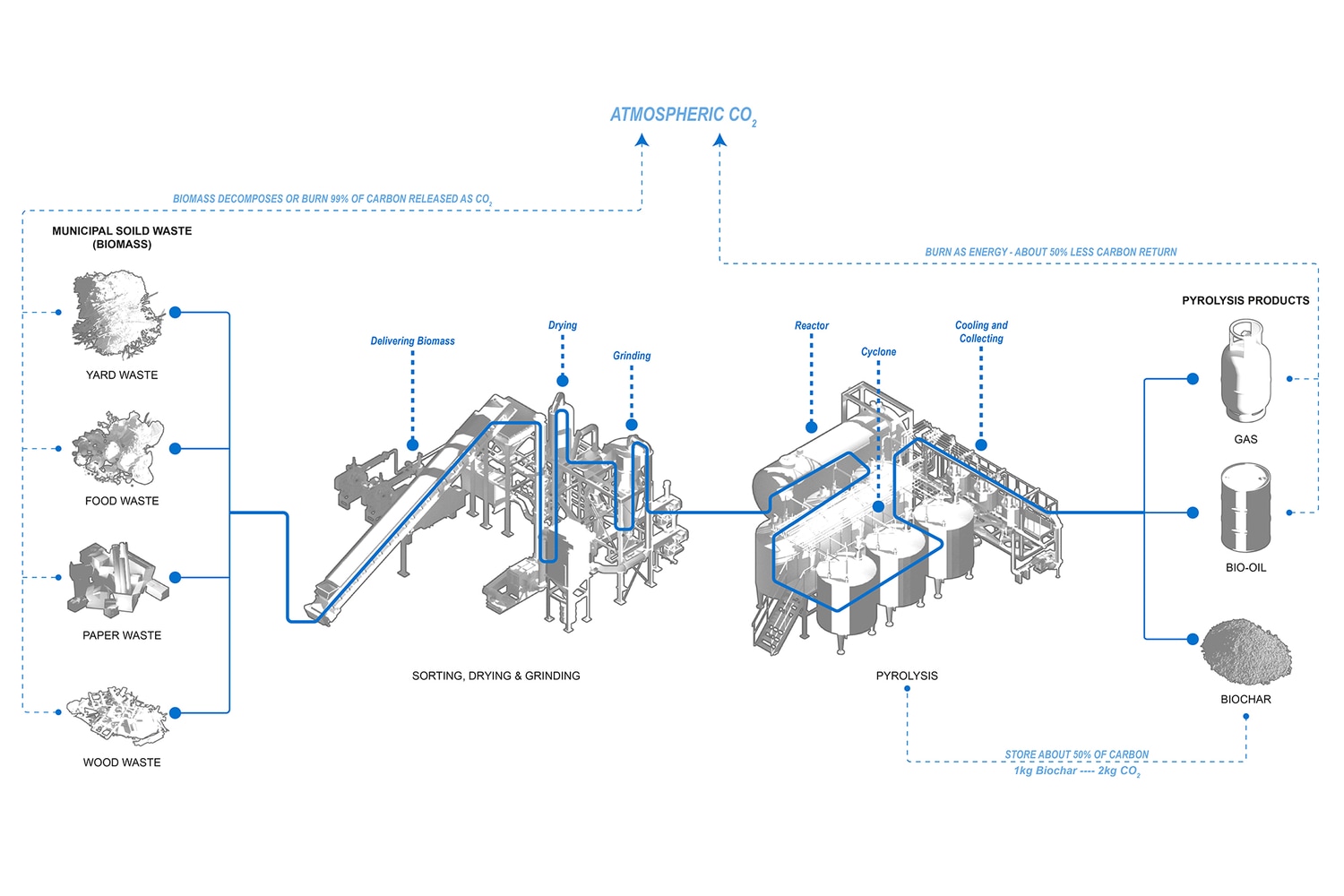 ATMOSPHERIC $CO_2$

BIOMASS DECOMPOSES OR BURN 99% OF CARBON RELEASED AS $CO_2$

BURN AS ENERGY - ABOUT 50% LESS CARBON RETURN

MUNICIPAL SOILD WASTE (BIOMASS)

YARD WASTE

FOOD WASTE

PAPER WASTE

WOOD WASTE

Delivering Biomass

Drying

Grinding

SORTING, DRYING & GRINDING

Reactor

Cyclone

Cooling and Collecting

PYROLYSIS

PYROLYSIS PRODUCTS

GAS

BIO-OIL

BIOCHAR

STORE ABOUT 50% OF CARBON
1kg Biochar ---- 2kg $CO_2$