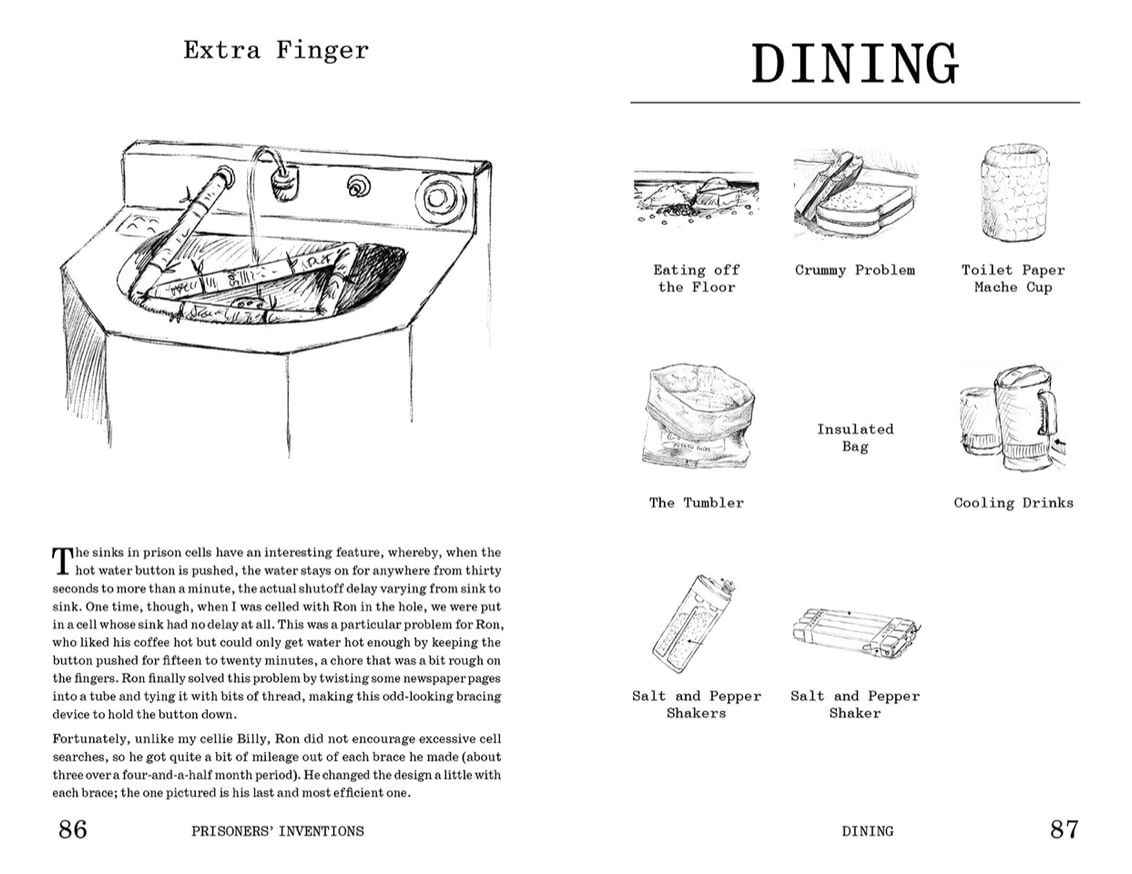 Extra Finger

The sinks in prison cells have an interesting feature, whereby, when the hot water button is pushed, the water stays on for anywhere from thirty seconds to more than a minute, the actual shutoff delay varying from sink to sink. One time, though, when I was celled with Ron in the hole, we were put in a cell whose sink had no delay at all. This was a particular problem for Ron, who liked his coffee hot but could only get water hot enough by keeping the button pushed for fifteen to twenty minutes, a chore that was a bit rough on the fingers. Ron finally solved this problem by twisting some newspaper pages into a tube and tying it with bits of thread, making this odd-looking bracing device to hold the button down.

Fortunately, unlike my cellie Billy, Ron did not encourage excessive cell searches, so he got quite a bit of mileage out of each brace he made (about three over a four-and-a-half month period). He changed the design a little with each brace; the one pictured is his last and most efficient one.

86 PRISONERS' INVENTIONS

DINING

Eating off the Floor

Crummy Problem

Toilet Paper Mache Cup

The Tumbler

Insulated Bag

Cooling Drinks

Salt and Pepper Shakers

Salt and Pepper Shaker

DINING 87