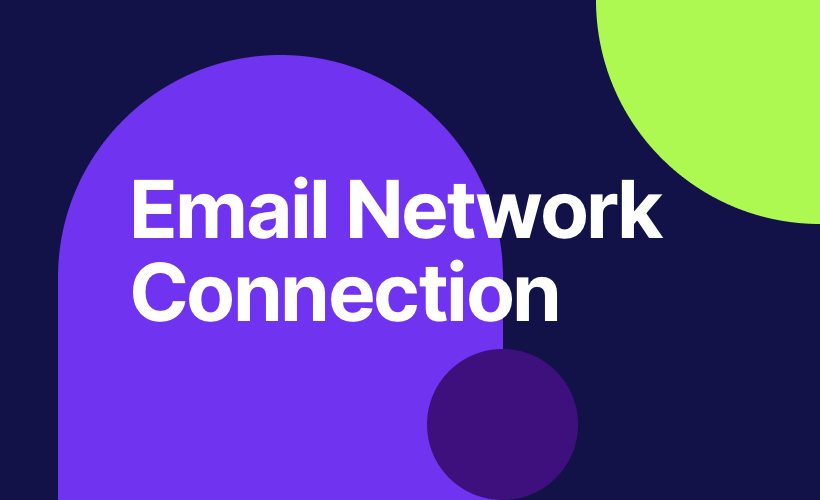 Email Network Connection