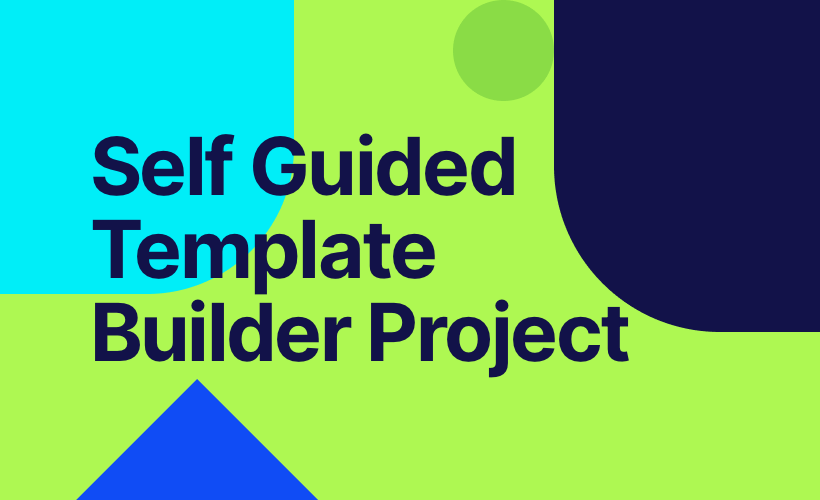 Self Guided Template Builder Project